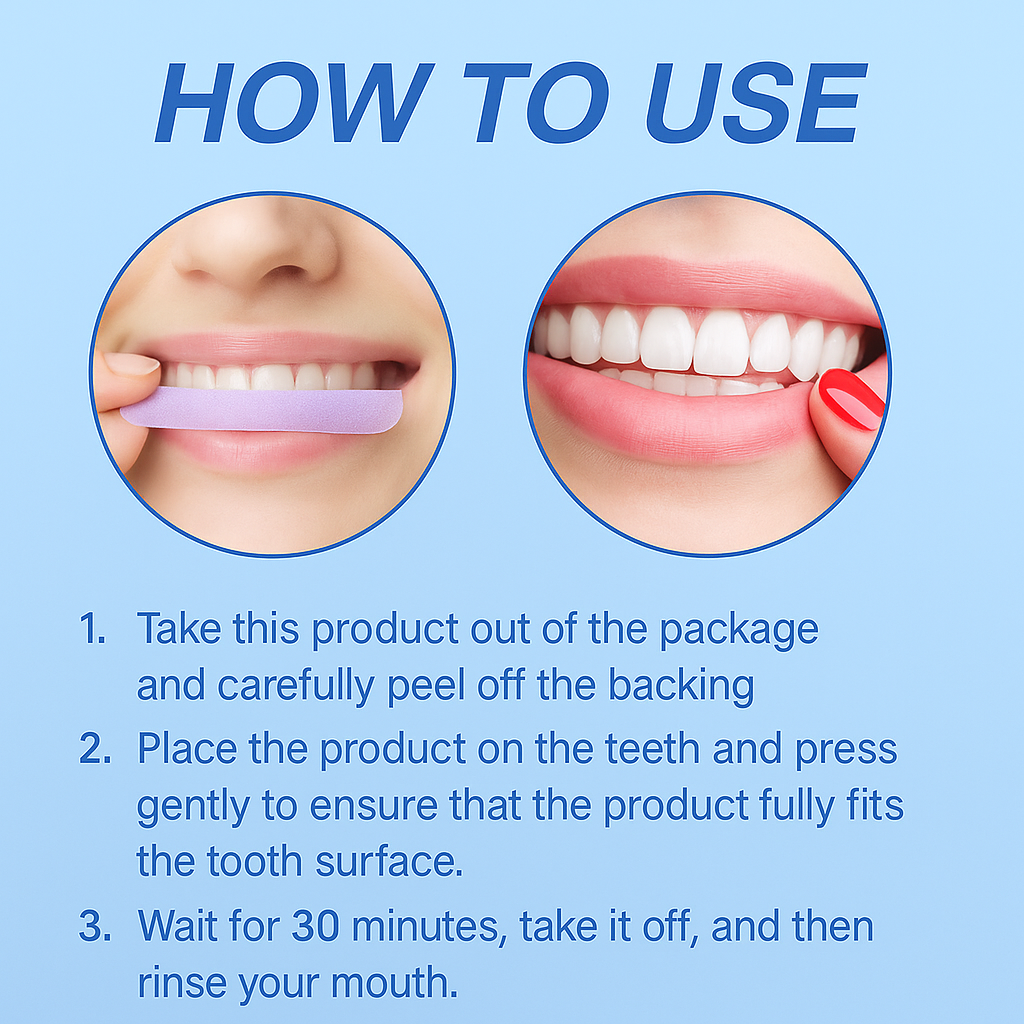 HOW TO USE

1. Take this product out of the package and carefully peel off the backing

2. Place the product on the teeth and press gently to ensure that the product fully fits the tooth surface.

3. Wait for 30 minutes, take it off, and then rinse your mouth.